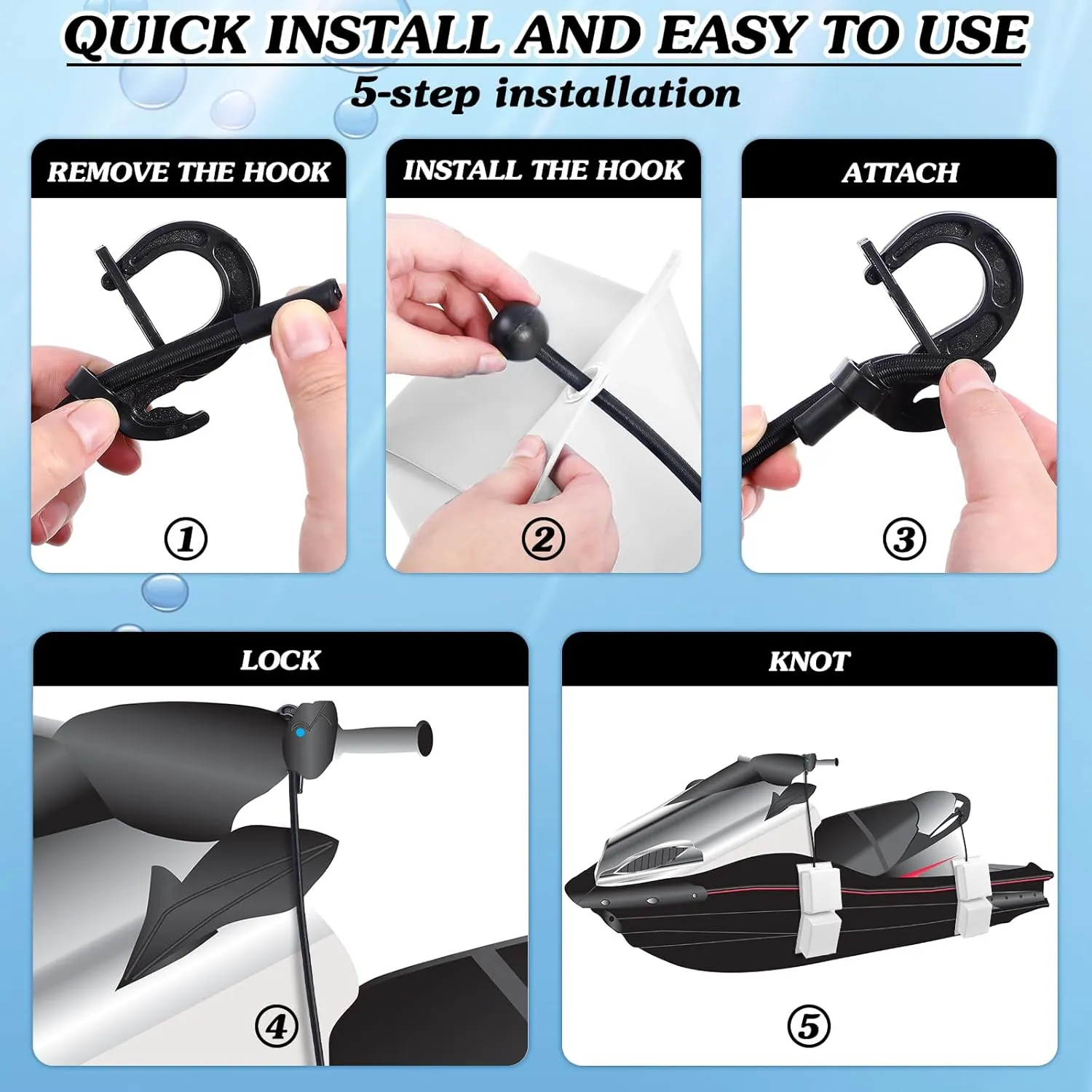 QUICK INSTALL AND EASY TO USE

5-step installation

REMOVE THE HOOK

①

INSTALL THE HOOK

②

ATTACH

③

LOCK

④

KNOT

⑤